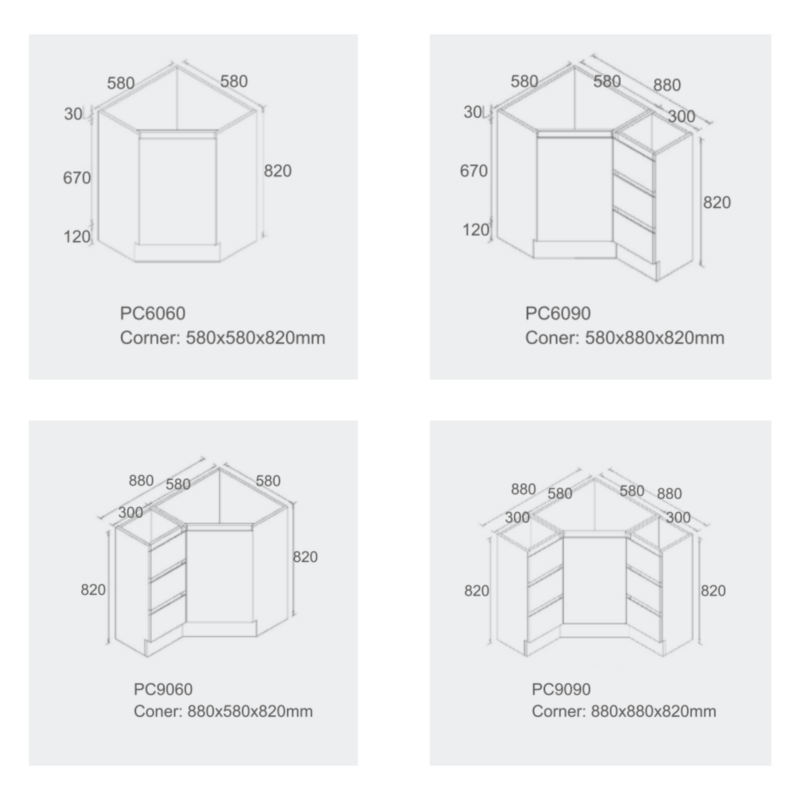 580
580
30
670
820
120

PC6060
Corner: 580x580x820mm

580
580
880
30
300
670
820
120

PC6090
Coner: 580x880x820mm

880
580
580
300
820
820

PC9060
Coner: 880x580x820mm

880
580
580
880
300
300
820
820

PC9090
Corner: 880x880x820mm